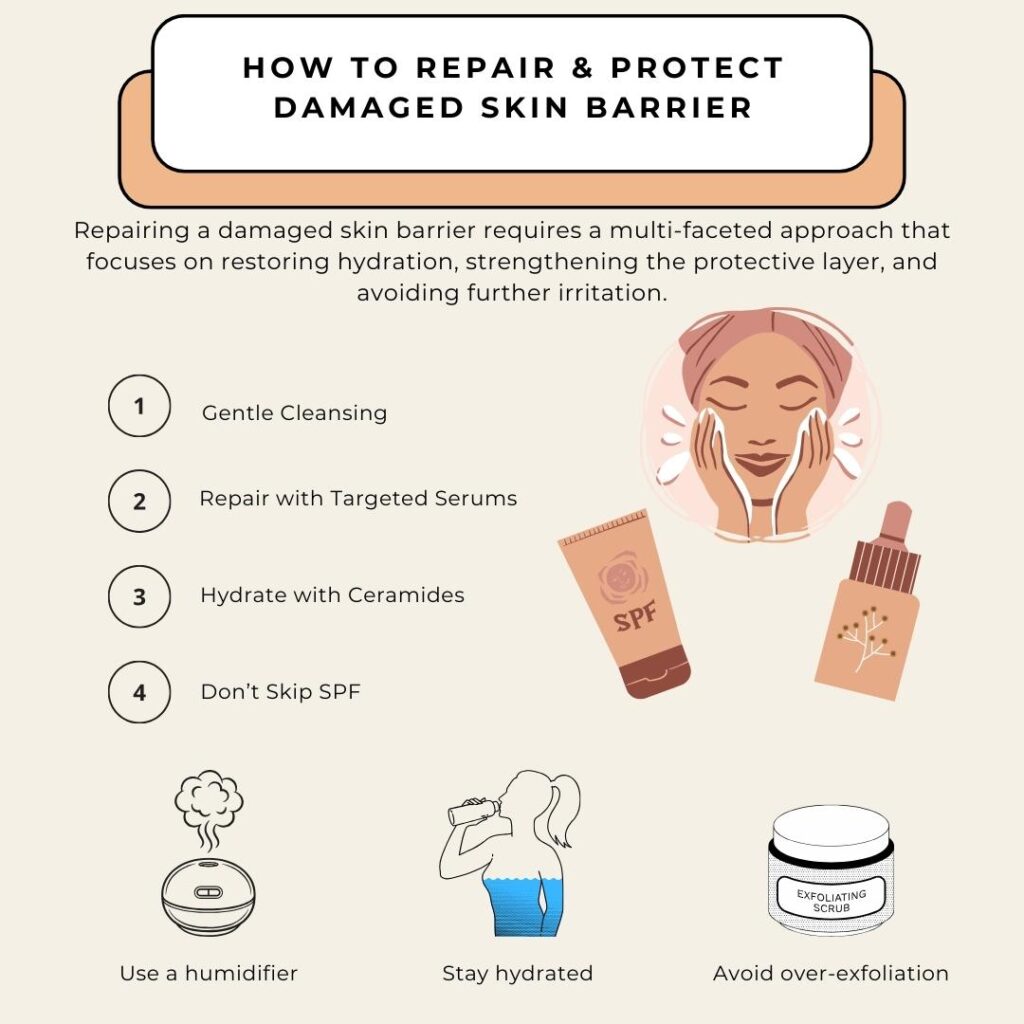 HOW TO REPAIR & PROTECT DAMAGED SKIN BARRIER

Repairing a damaged skin barrier requires a multi-faceted approach that focuses on restoring hydration, strengthening the protective layer, and avoiding further irritation.

1 Gentle Cleansing

2 Repair with Targeted Serums

3 Hydrate with Ceramides

4 Don't Skip SPF

SPF

EXFOLIATING SCRUB

Use a humidifier

Stay hydrated

Avoid over-exfoliation