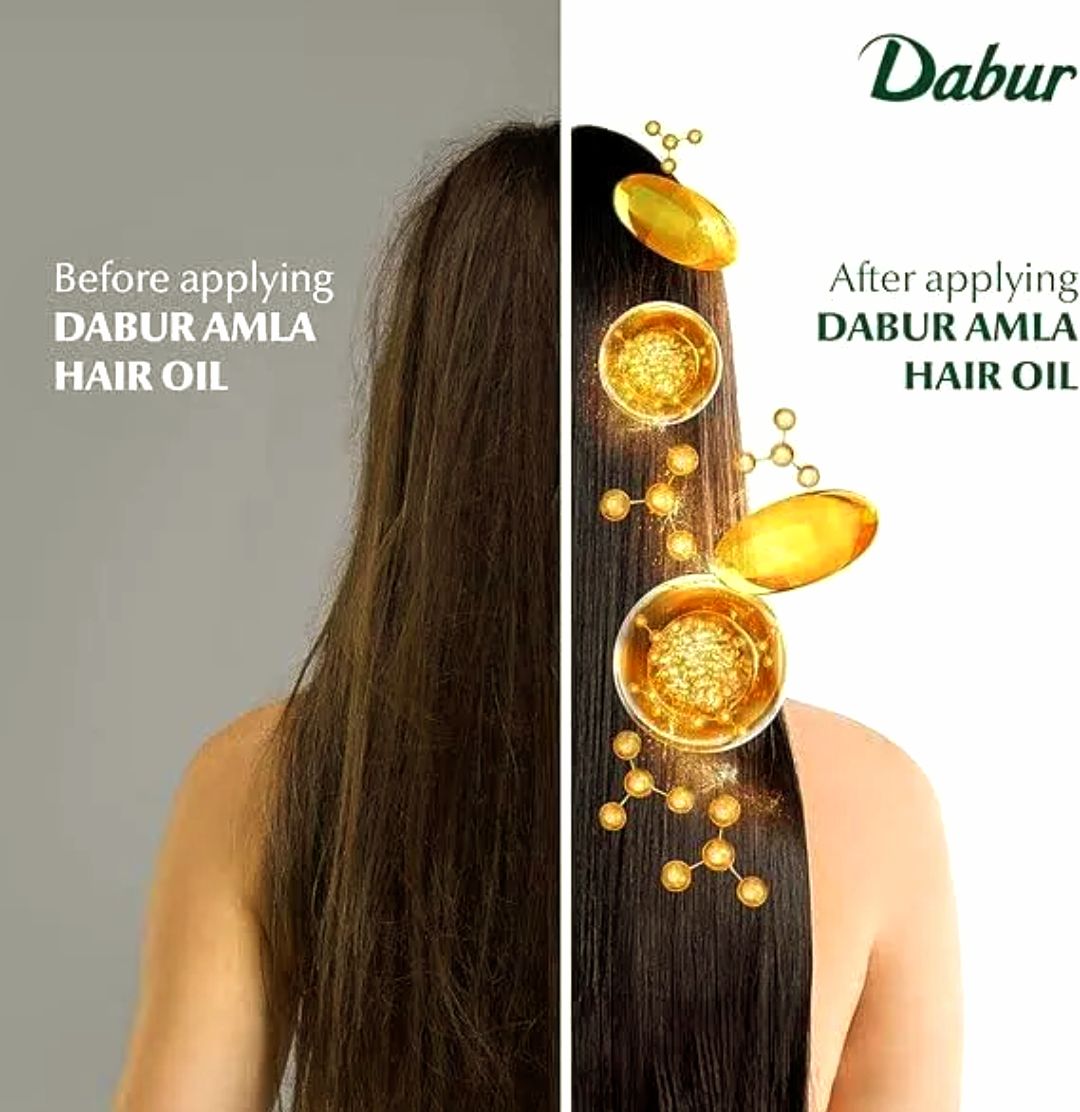 Dabur

Before applying
DABUR AMLA
HAIR OIL

After applying
DABUR AMLA
HAIR OIL